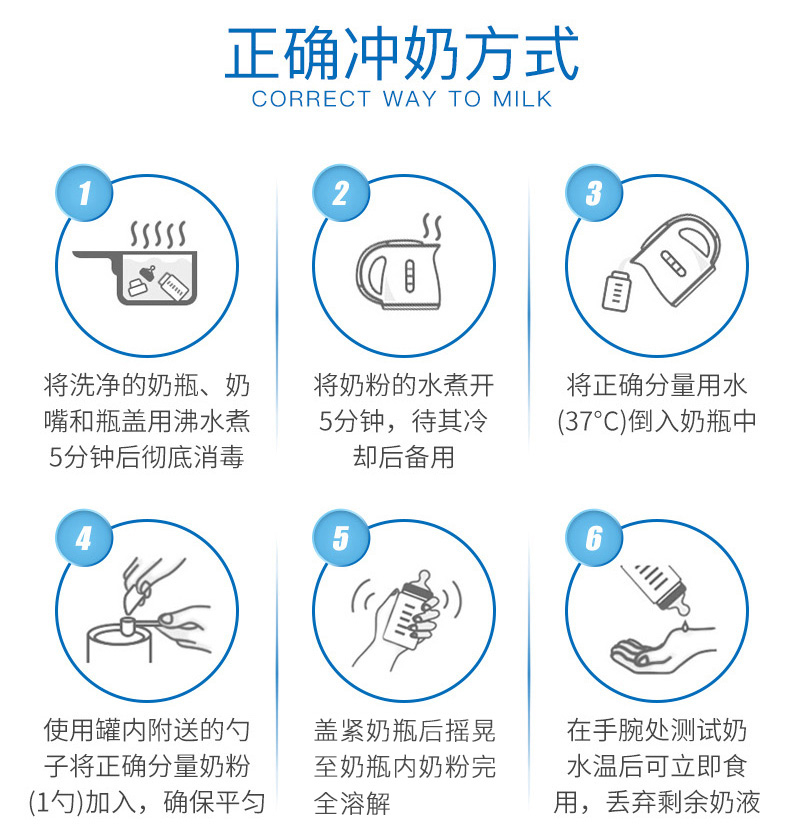 正确冲奶方式
CORRECT WAY TO MILK

1
将洗净的奶瓶、奶嘴和瓶盖用沸水煮5分钟后彻底消毒

2
将奶粉的水煮开5分钟，待其冷却后备用

3
将正确分量用水(37°C)倒入奶瓶中

4
使用罐内附送的勺子将正确分量奶粉(1勺)加入，确保平匀

5
盖紧奶瓶后摇晃至奶瓶内奶粉完全溶解

6
在手腕处测试奶水温后可立即食用，丢弃剩余奶液