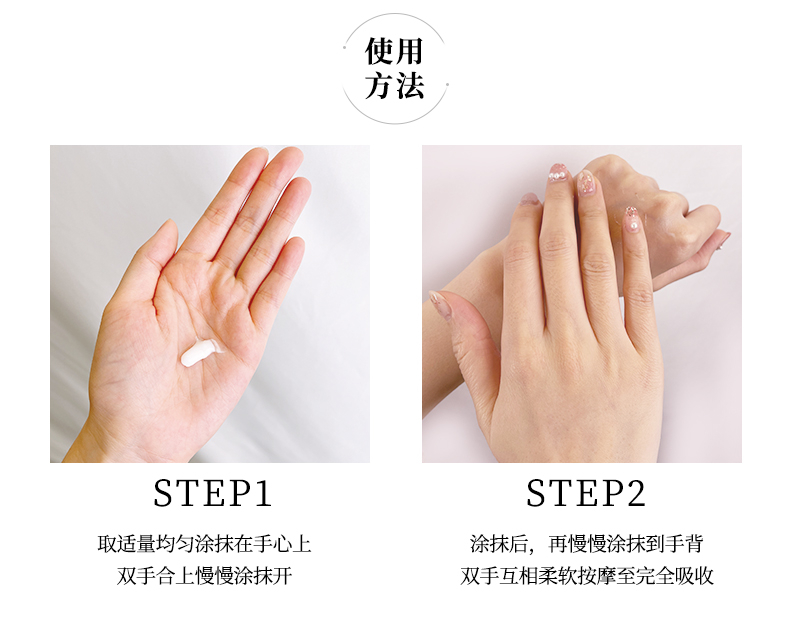 使用方法

STEP1

取适量均匀涂抹在手心上
双手合上慢慢涂抹开

STEP2

涂抹后，再慢慢涂抹到手背
双手互相柔软按摩至完全吸收