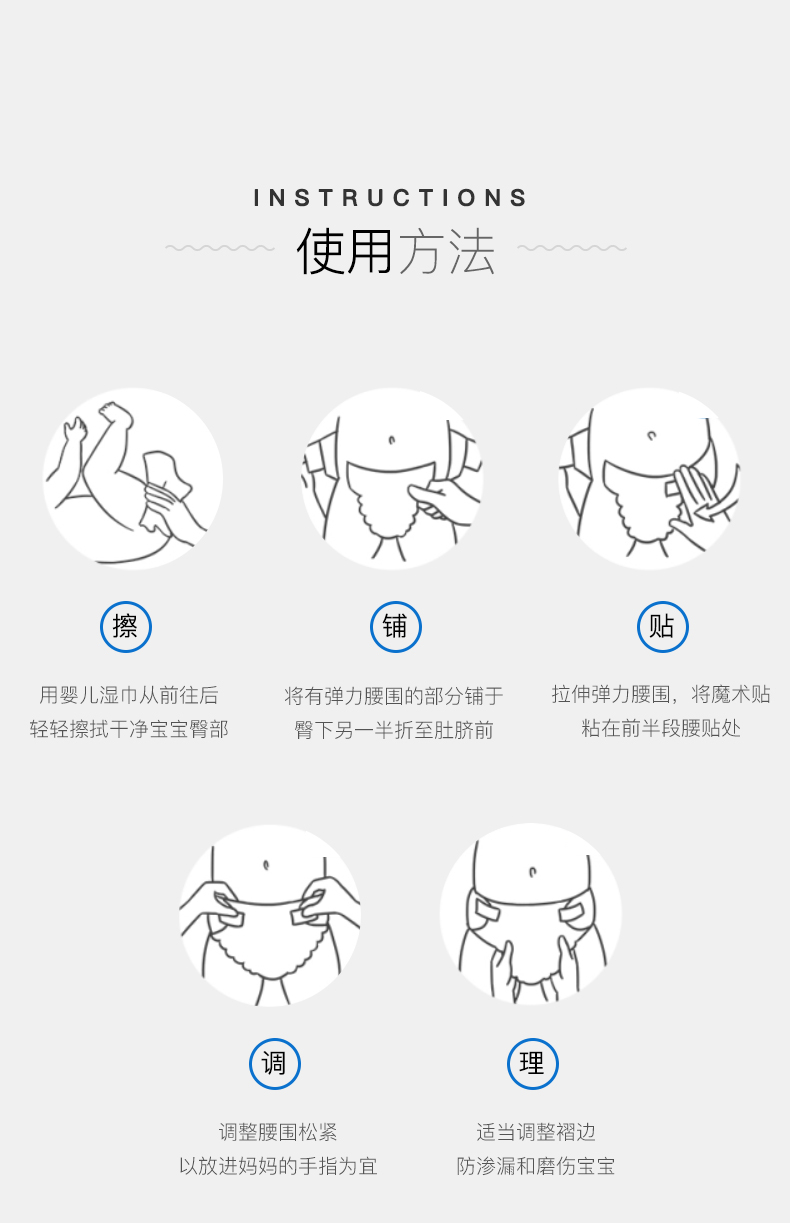 INSTRUCTIONS

使用方法

擦

用婴儿湿巾从前往后
轻轻擦拭干净宝宝臀部

铺

将有弹力腰围的部分铺于
臀下另一半折至肚脐前

贴

拉伸弹力腰围，将魔术贴
粘在前半段腰贴处

调

调整腰围松紧
以放进妈妈的手指为宜

理

适当调整褶边
防渗漏和磨伤宝宝